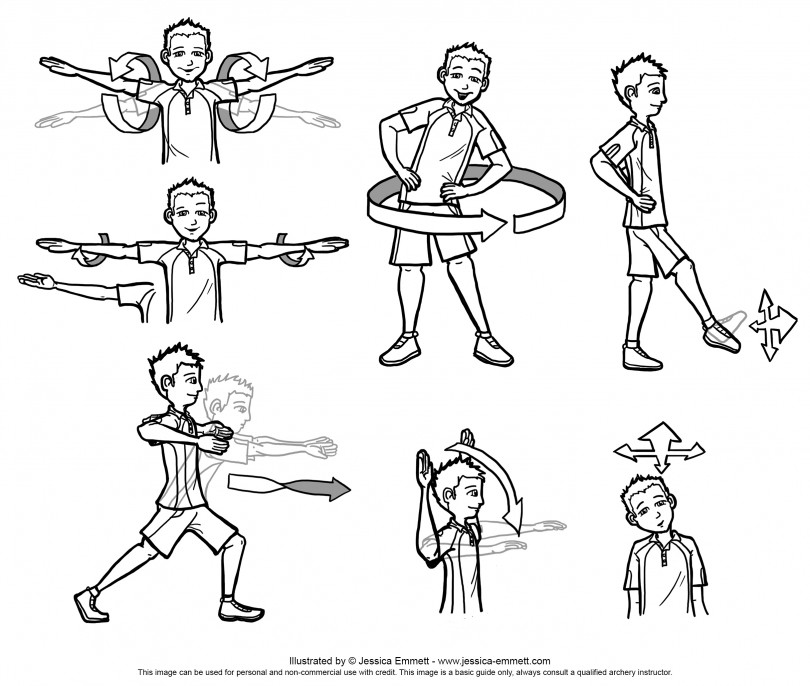 Illustrated by © Jessica Emmett - www.jessica-emmett.com
This image can be used for personal and non-commercial use with credit. This image is a basic guide only, always consult a qualified archery instructor.